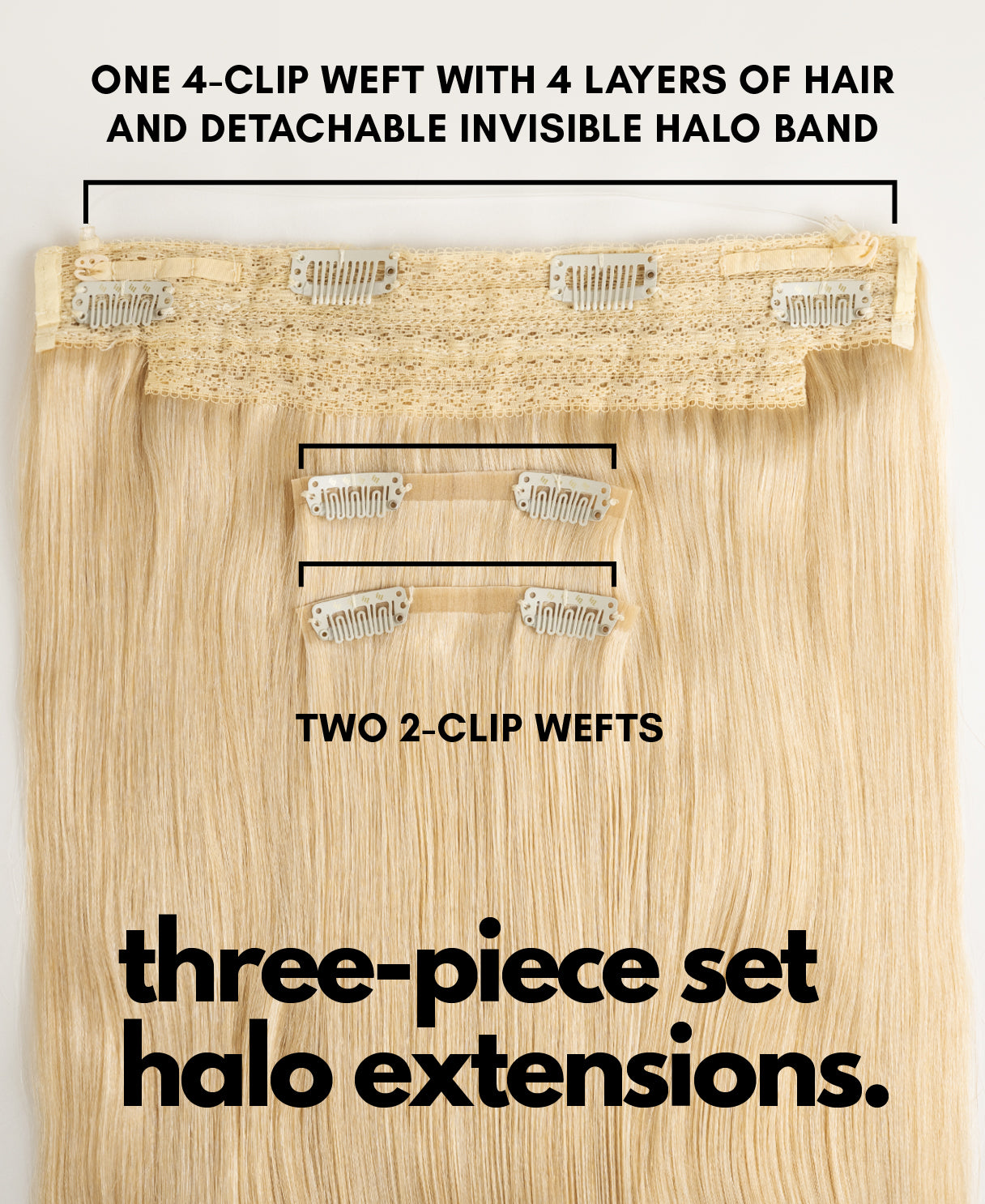 ONE 4-CLIP WEFT WITH 4 LAYERS OF HAIR AND DETACHABLE INVISIBLE HALO BAND

TWO 2-CLIP WEFTS

three-piece set halo extensions.