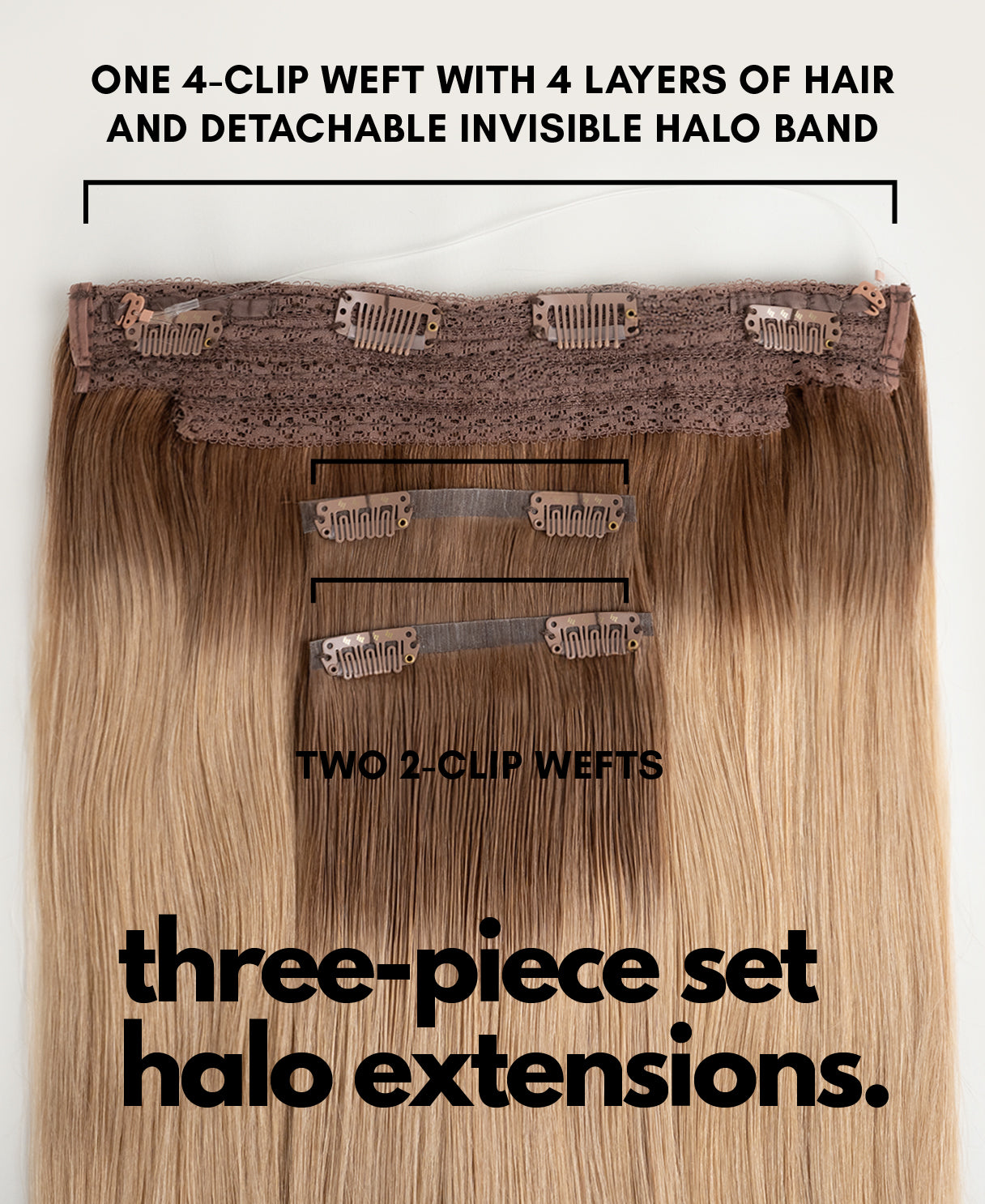 ONE 4-CLIP WEFT WITH 4 LAYERS OF HAIR AND DETACHABLE INVISIBLE HALO BAND

TWO 2-CLIP WEFTS

three-piece set halo extensions.