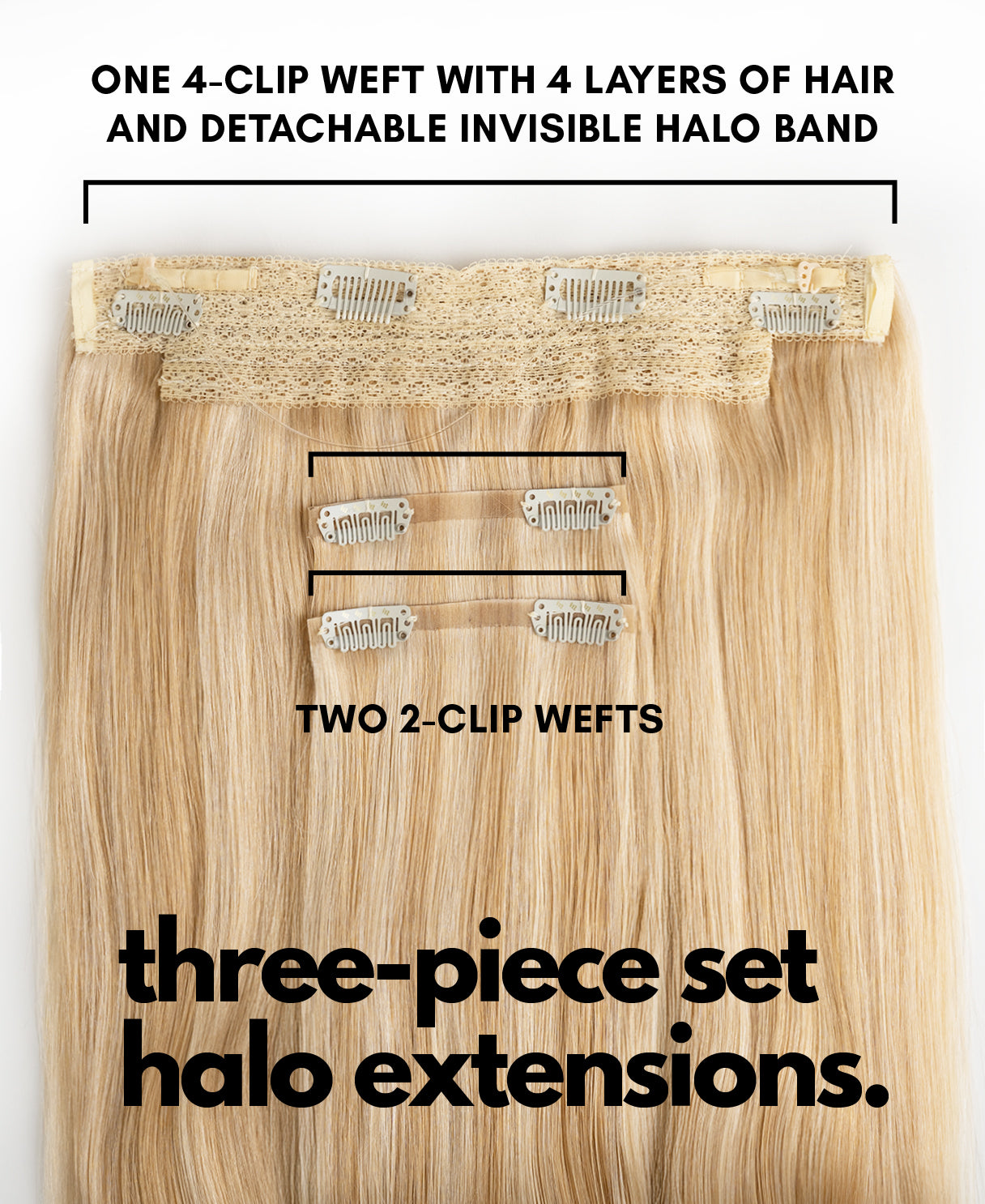 ONE 4-CLIP WEFT WITH 4 LAYERS OF HAIR AND DETACHABLE INVISIBLE HALO BAND

TWO 2-CLIP WEFTS

three-piece set halo extensions.