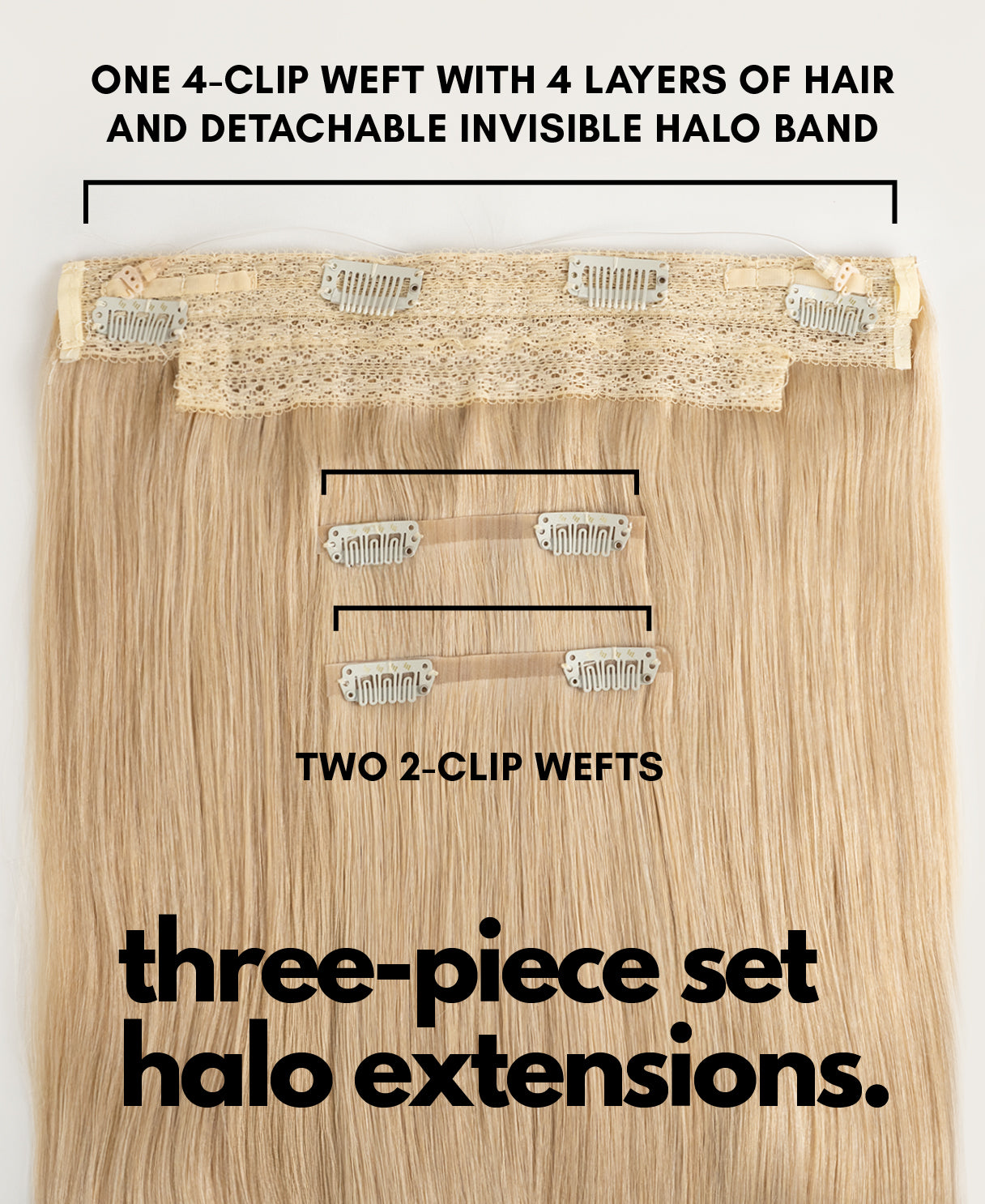 ONE 4-CLIP WEFT WITH 4 LAYERS OF HAIR AND DETACHABLE INVISIBLE HALO BAND

TWO 2-CLIP WEFTS

three-piece set halo extensions.