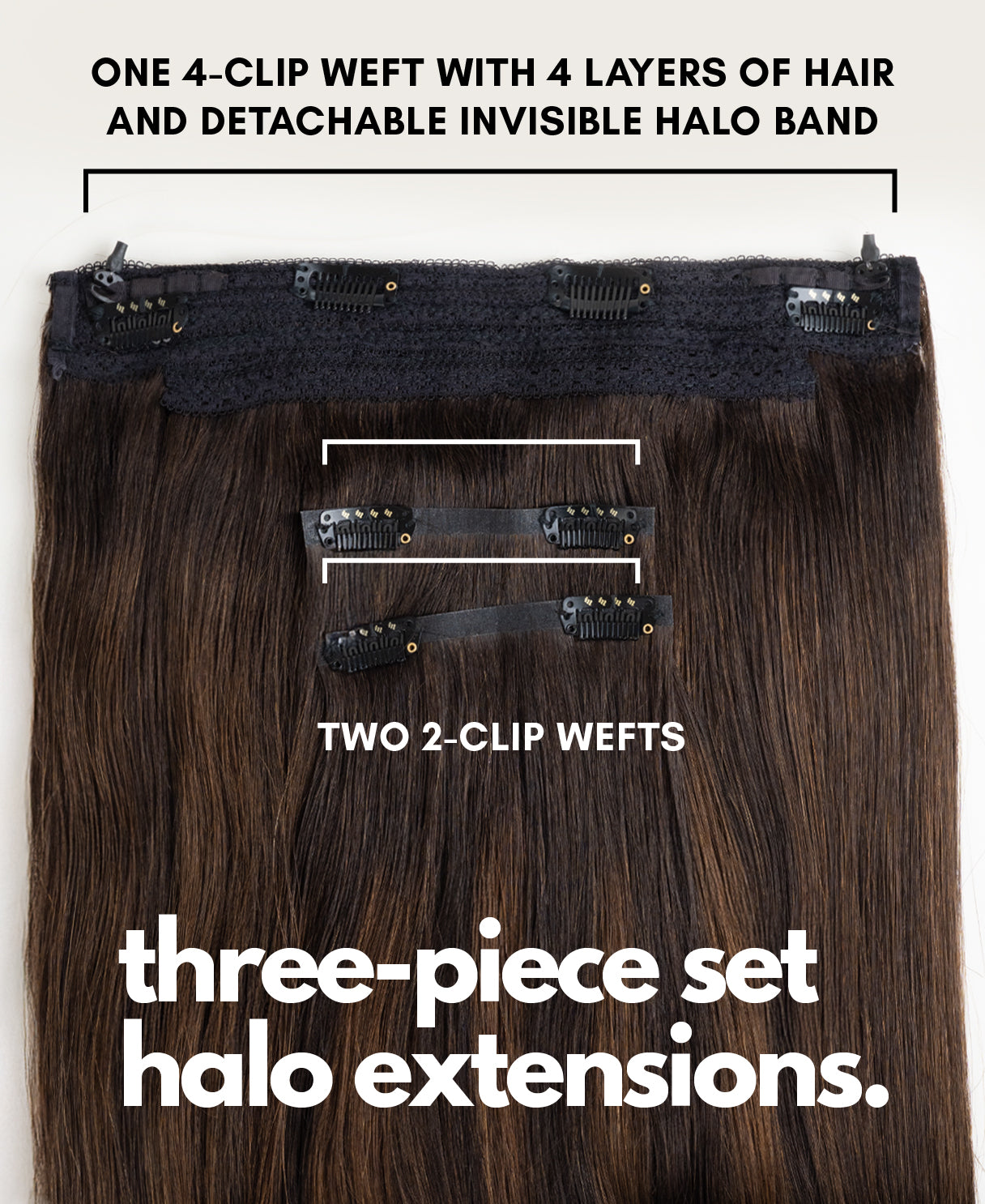 ONE 4-CLIP WEFT WITH 4 LAYERS OF HAIR AND DETACHABLE INVISIBLE HALO BAND

TWO 2-CLIP WEFTS

three-piece set halo extensions.