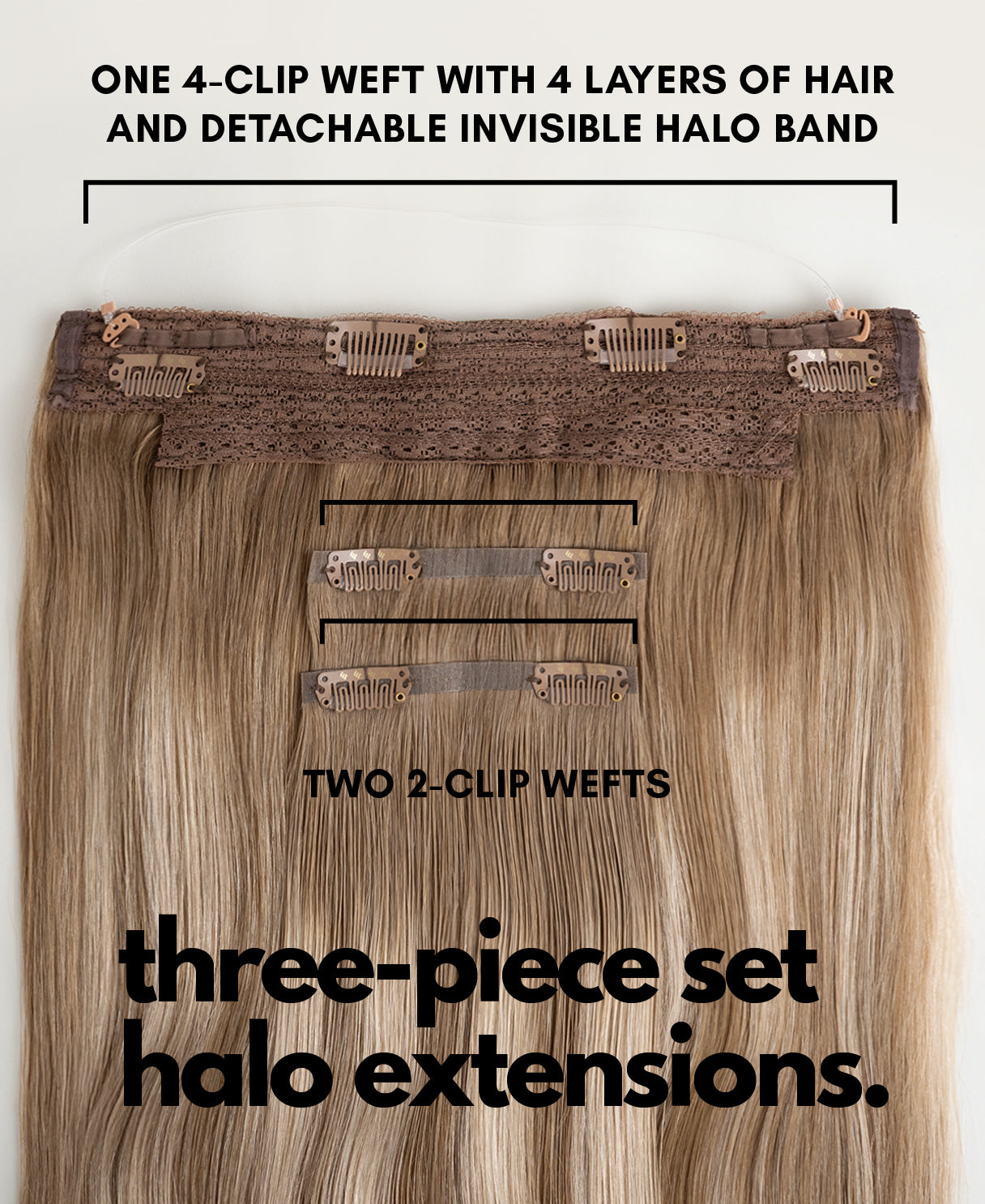 ONE 4-CLIP WEFT WITH 4 LAYERS OF HAIR AND DETACHABLE INVISIBLE HALO BAND

TWO 2-CLIP WEFTS

three-piece set halo extensions.