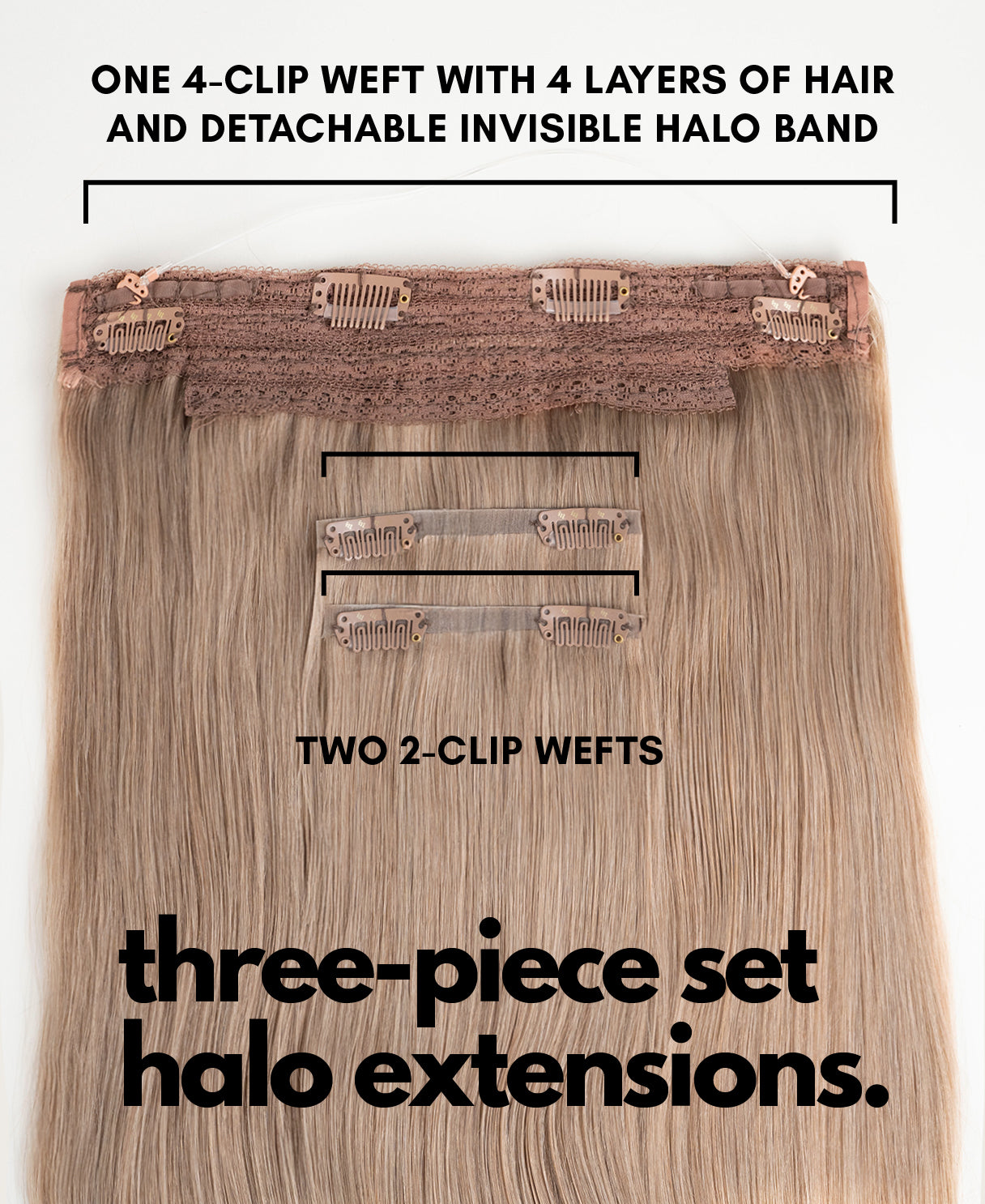 ONE 4-CLIP WEFT WITH 4 LAYERS OF HAIR AND DETACHABLE INVISIBLE HALO BAND

TWO 2-CLIP WEFTS

three-piece set halo extensions.