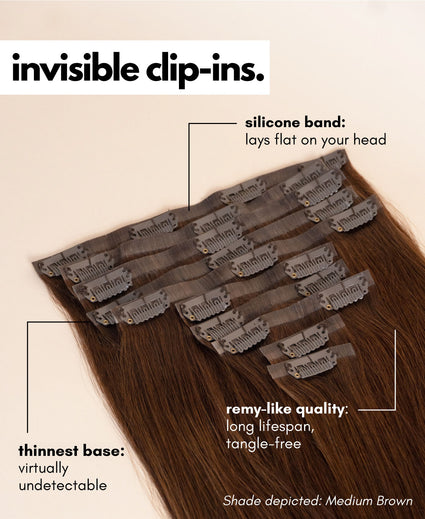 invisible clip-ins.

silicone band:
lays flat on your head

remy-like quality:
long lifespan,
tangle-free

thinnest base:
virtually
undetectable

Shade depicted: Medium Brown